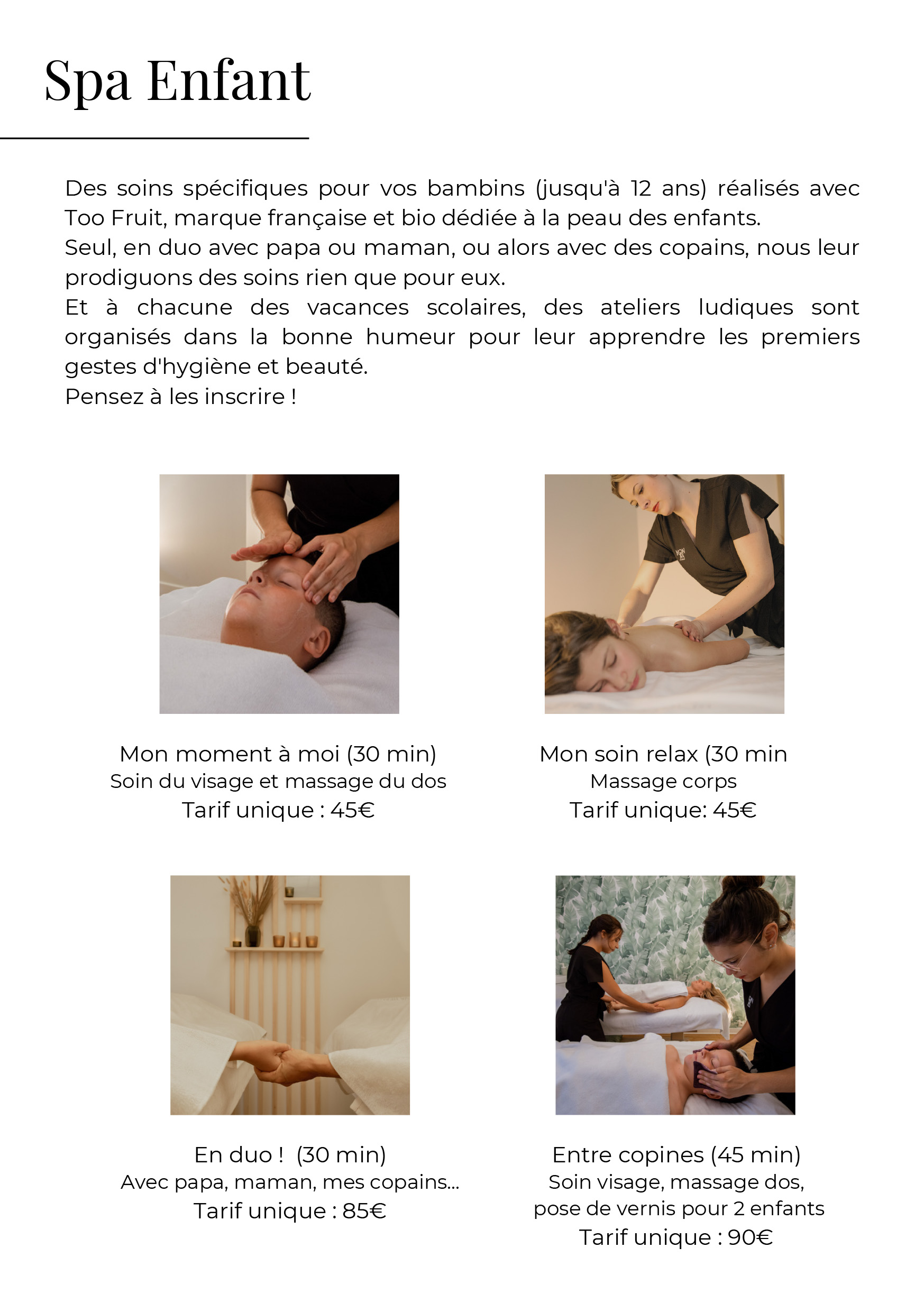 Spa Enfant

Des soins spécifiques pour vos bambins (jusqu'à 12 ans) réalisés avec Too Fruit, marque française et bio dédiée à la peau des enfants.
Seul, en duo avec papa ou maman, ou alors avec des copains, nous leur prodiguons des soins rien que pour eux.
Et à chacune des vacances scolaires, des ateliers ludiques sont organisés dans la bonne humeur pour leur apprendre les premiers gestes d'hygiène et beauté.
Pensez à les inscrire !

Mon moment à moi (30 min)
Soin du visage et massage du dos
Tarif unique : 45€

Mon soin relax (30 min
Massage corps
Tarif unique: 45€

En duo ! (30 min)
Avec papa, maman, mes copains...
Tarif unique : 85€

Entre copines (45 min)
Soin visage, massage dos,
pose de vernis pour 2 enfants
Tarif unique : 90€